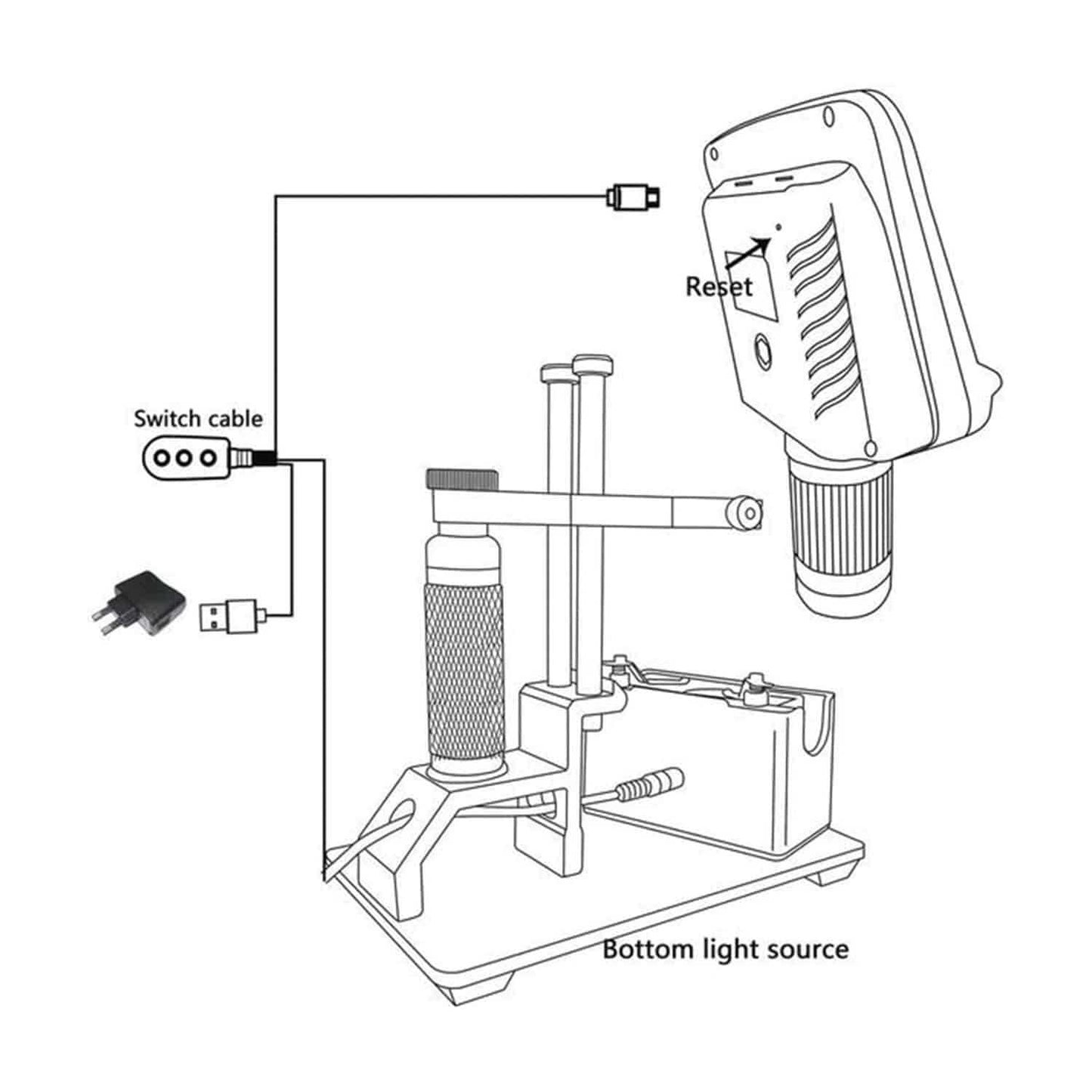 Reset

Switch cable

Bottom light source